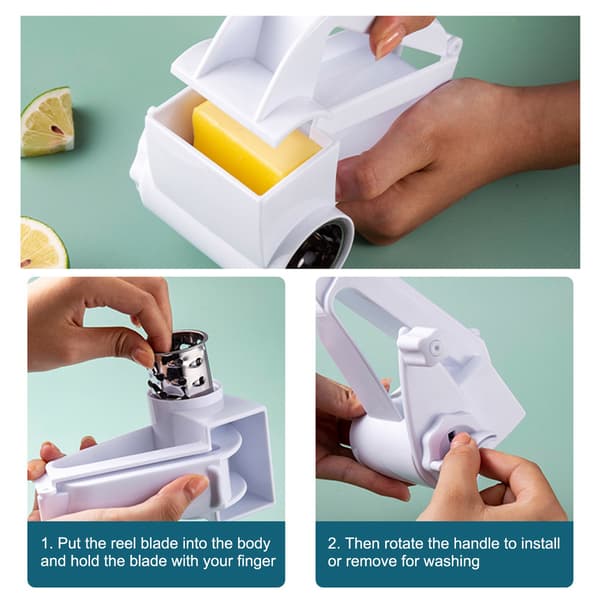 1. Put the reel blade into the body and hold the blade with your finger

2. Then rotate the handle to install or remove for washing