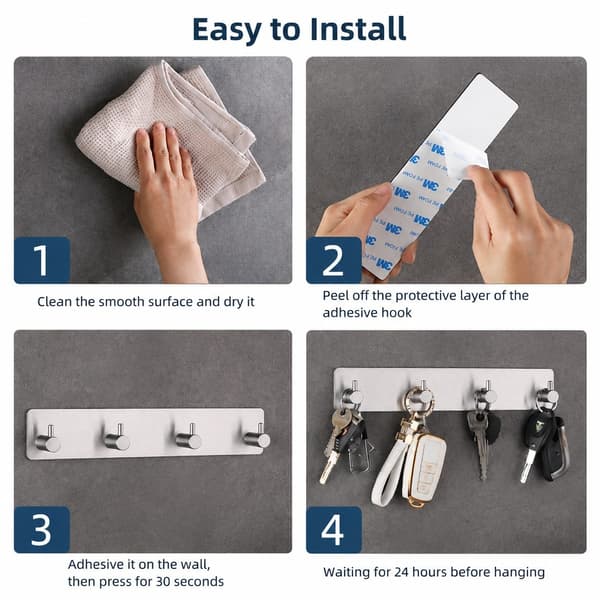 Easy to Install

1

Clean the smooth surface and dry it

2

Peel off the protective layer of the adhesive hook

3

Adhesive it on the wall, then press for 30 seconds

4

Waiting for 24 hours before hanging