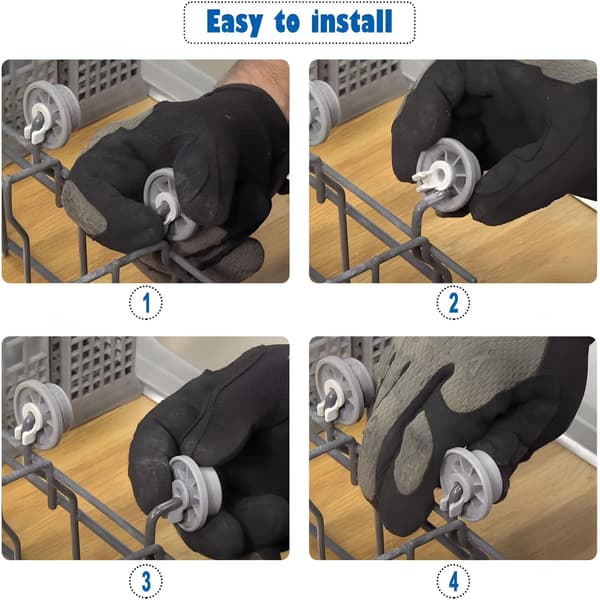 Easy to install

1

2

3

4