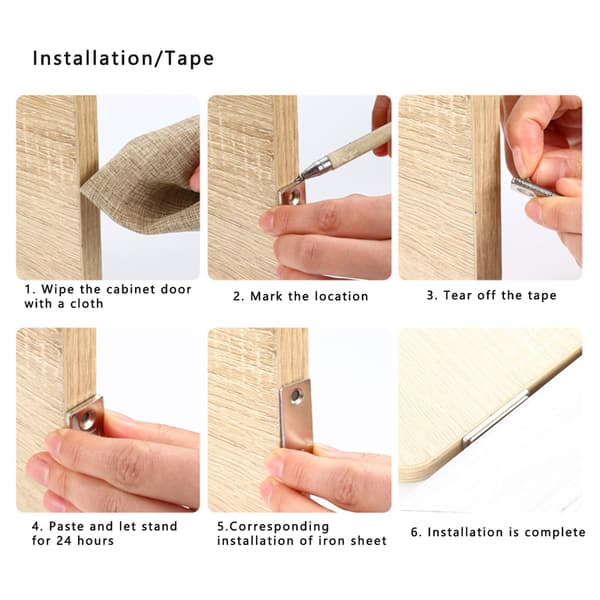 Installation/Tape

1. Wipe the cabinet door with a cloth

2. Mark the location

3. Tear off the tape

4. Paste and let stand for 24 hours

5.Corresponding installation of iron sheet

6. Installation is complete