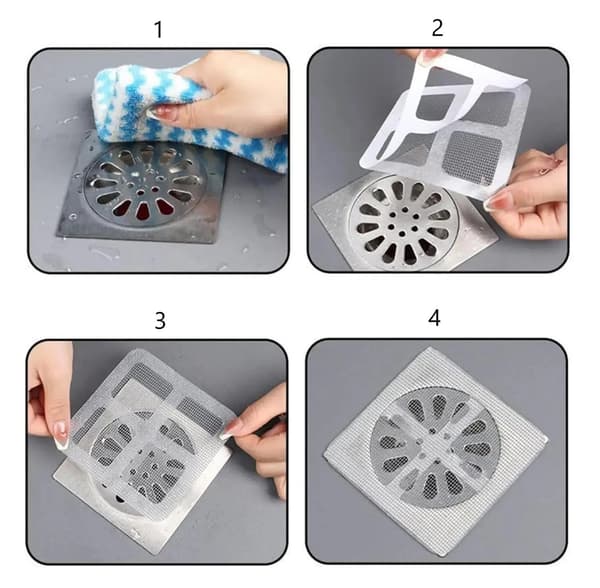 1

2

3

4