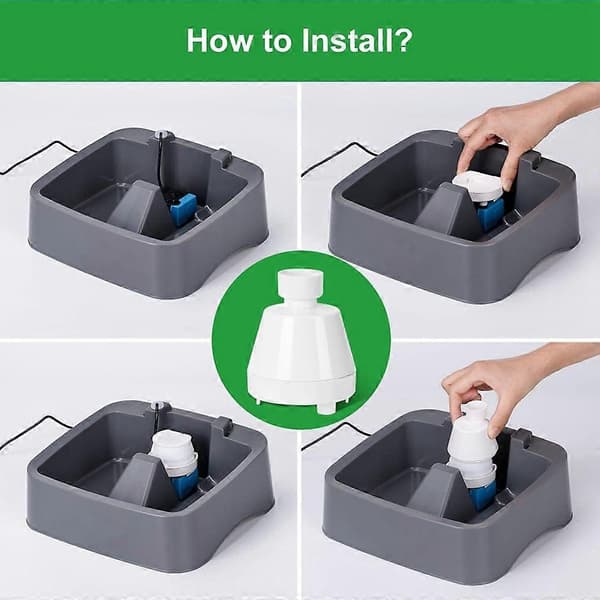 How to Install?