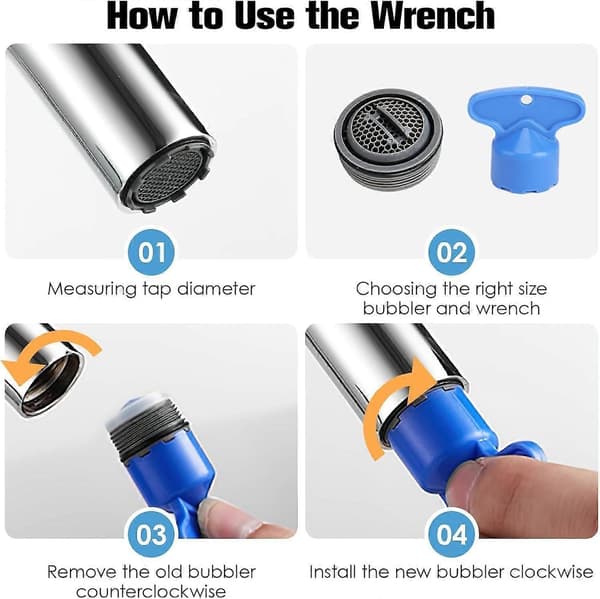 How to Use the Wrench

01

Measuring tap diameter

02

Choosing the right size bubbler and wrench

03

Remove the old bubbler counterclockwise

04

Install the new bubbler clockwise