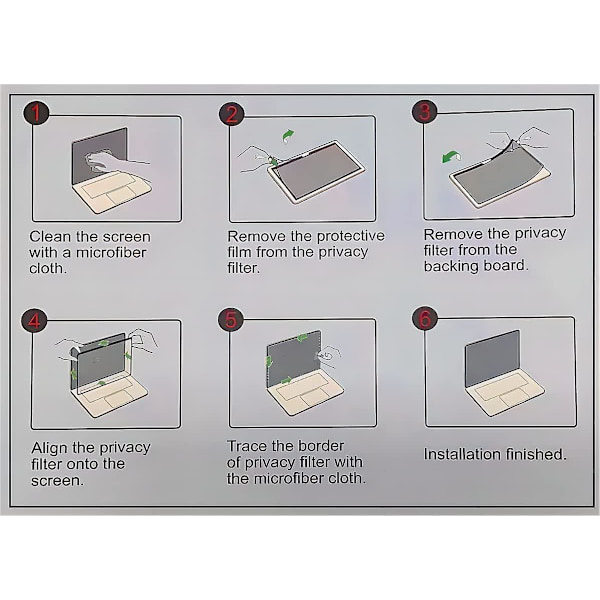 1

Clean the screen with a microfiber cloth.

2

Remove the protective film from the privacy filter.

3

Remove the privacy filter from the backing board.

4

Align the privacy filter onto the screen.

5

Trace the border of privacy filter with the microfiber cloth.

6

Installation finished.