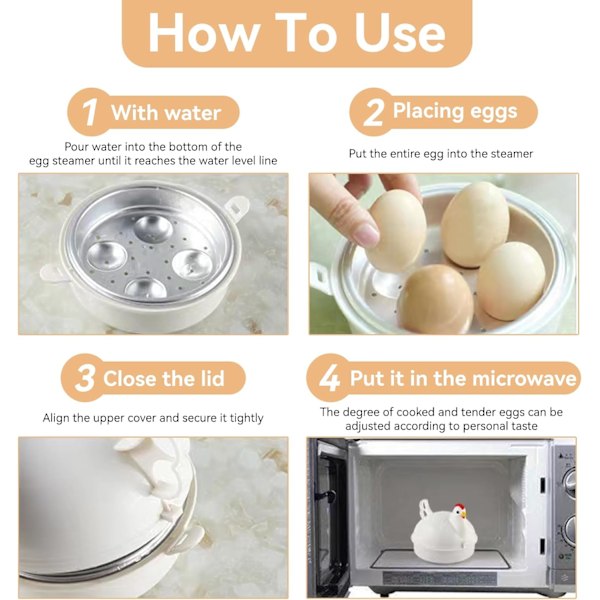 How To Use

1 With water

Pour water into the bottom of the egg steamer until it reaches the water level line

2 Placing eggs

Put the entire egg into the steamer

3 Close the lid

Align the upper cover and secure it tightly

4 Put it in the microwave

The degree of cooked and tender eggs can be adjusted according to personal taste