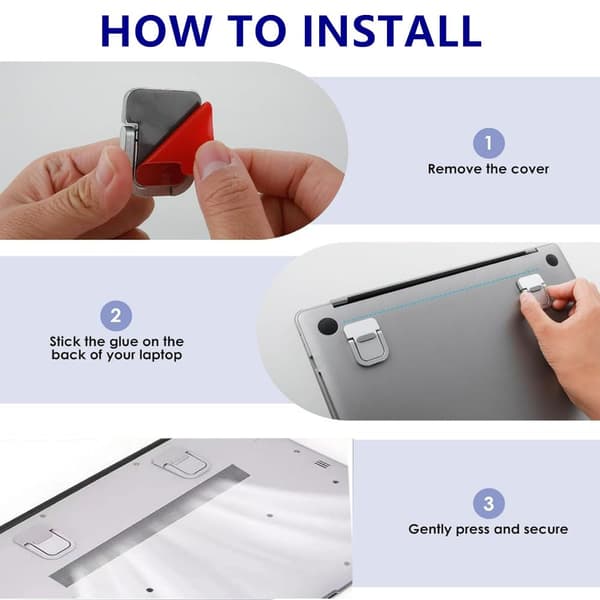 HOW TO INSTALL

1
Remove the cover

2
Stick the glue on the back of your laptop

3
Gently press and secure