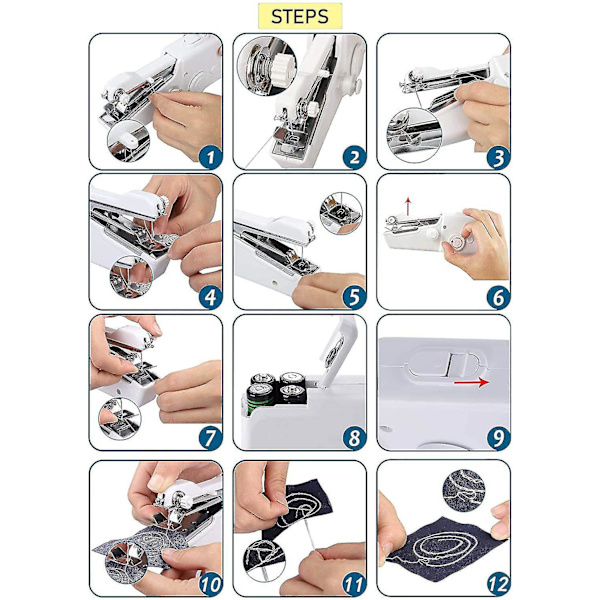 STEPS

1

2

3

4

5

6

7

8

9

10

11

12