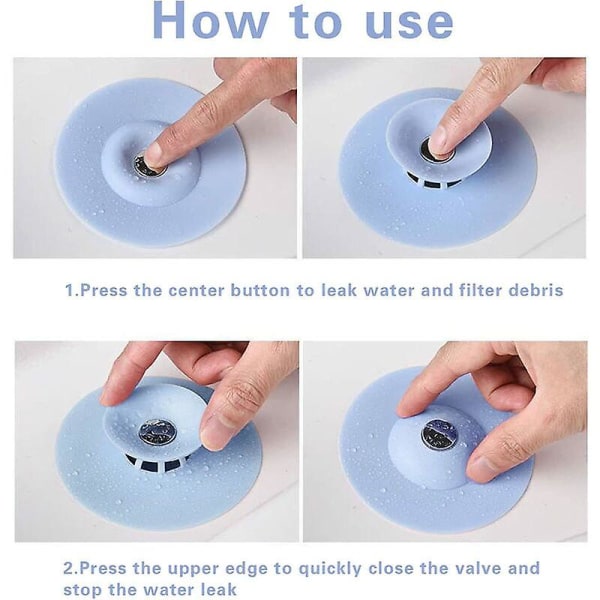 How to use

1.Press the center button to leak water and filter debris

2.Press the upper edge to quickly close the valve and stop the water leak