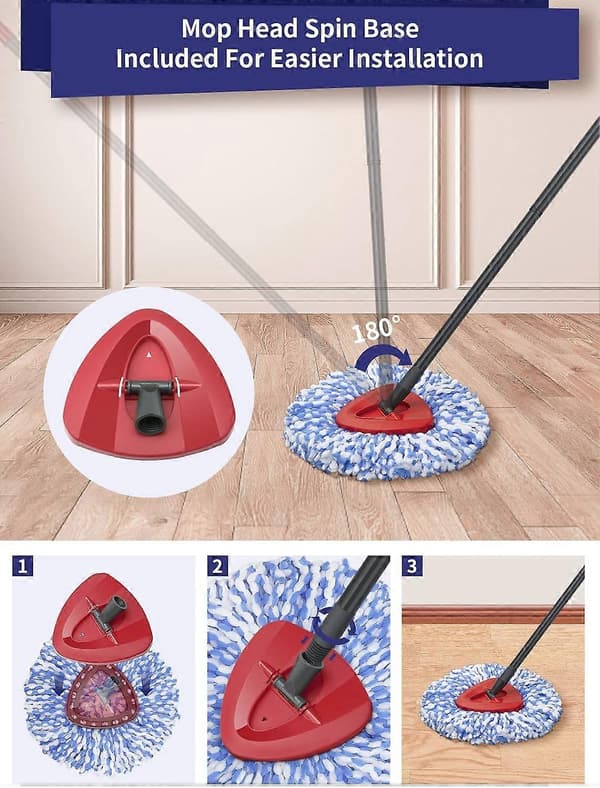 Mop Head Spin Base
Included For Easier Installation

180°

1

2

3