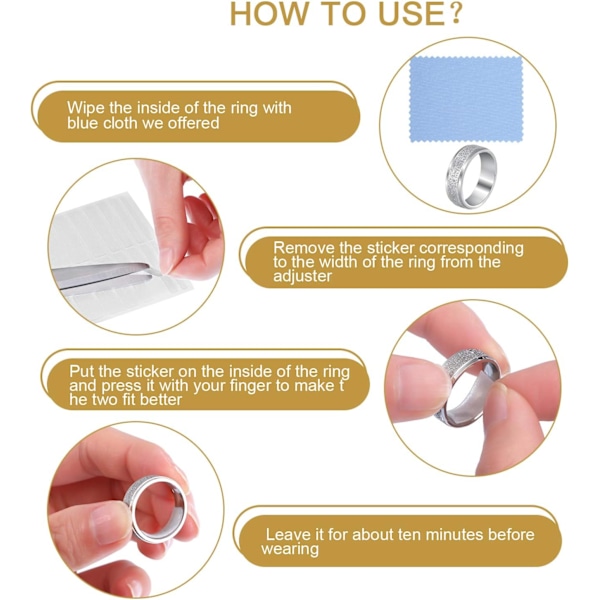 HOW TO USE?

Wipe the inside of the ring with blue cloth we offered

Remove the sticker corresponding to the width of the ring from the adjuster

Put the sticker on the inside of the ring and press it with your finger to make t he two fit better

Leave it for about ten minutes before wearing