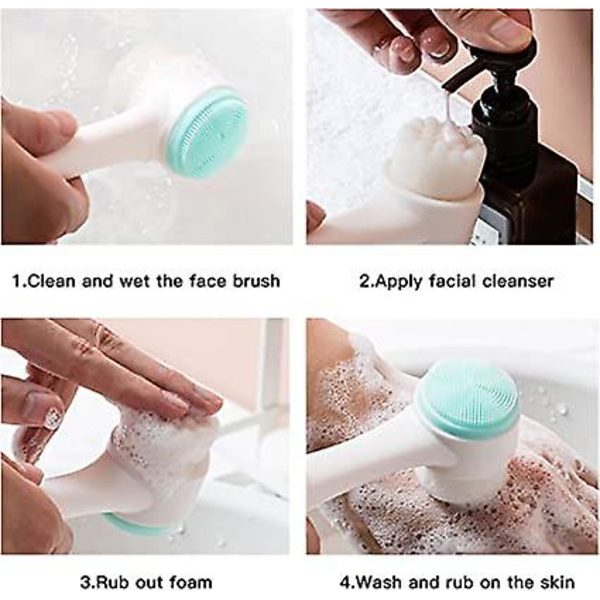 1.Clean and wet the face brush

2.Apply facial cleanser

3.Rub out foam

4.Wash and rub on the skin