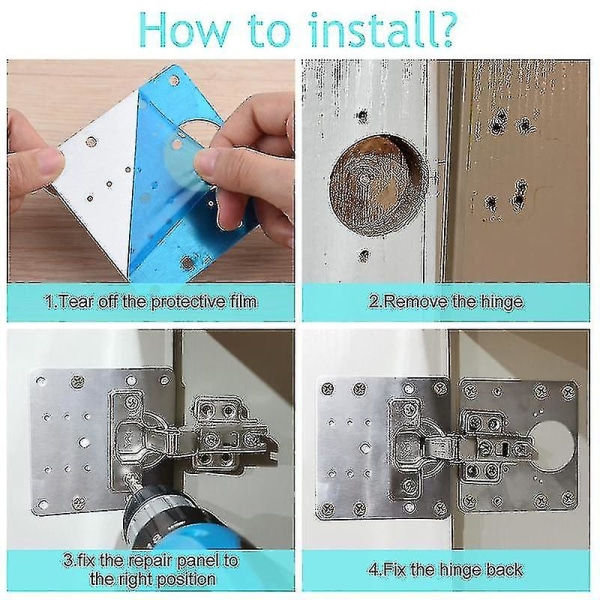 How to install?

1.Tear off the protective film

2.Remove the hinge

3.fix the repair panel to the right position

4.Fix the hinge back