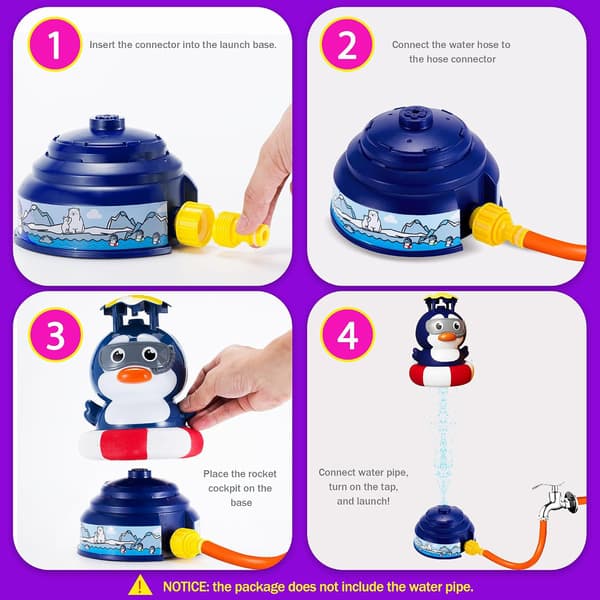 1

Insert the connector into the launch base.

2

Connect the water hose to the hose connector

3

Place the rocket cockpit on the base

4

Connect water pipe, turn on the tap, and launch!

NOTICE: the package does not include the water pipe.