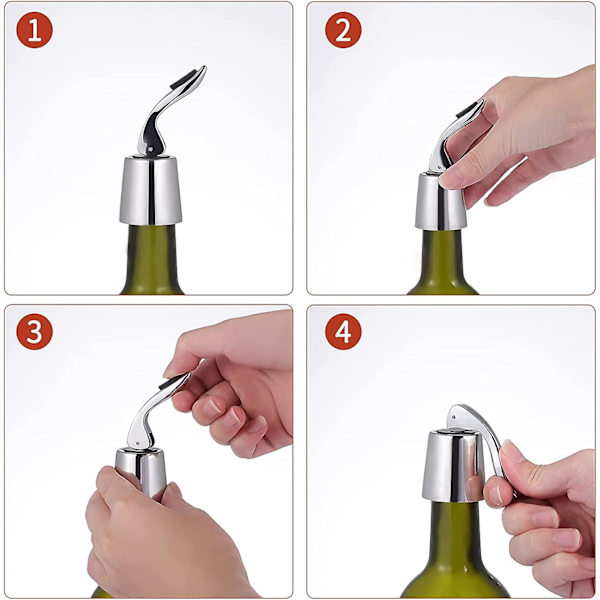 1

2

3

4