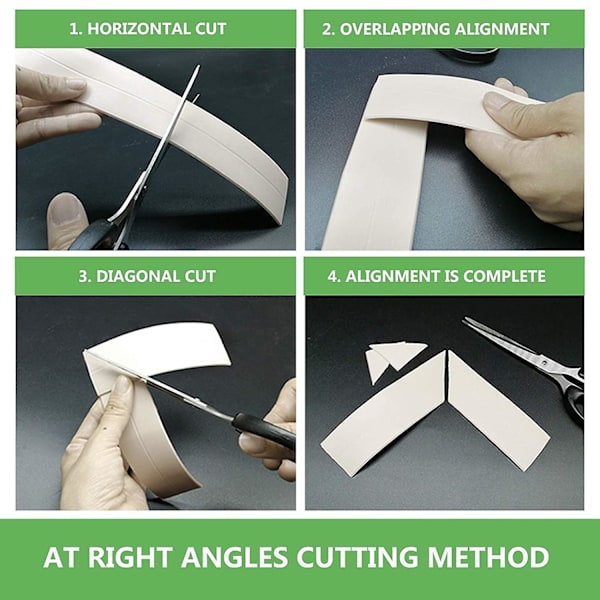 1. HORIZONTAL CUT

2. OVERLAPPING ALIGNMENT

3. DIAGONAL CUT

4. ALIGNMENT IS COMPLETE

AT RIGHT ANGLES CUTTING METHOD