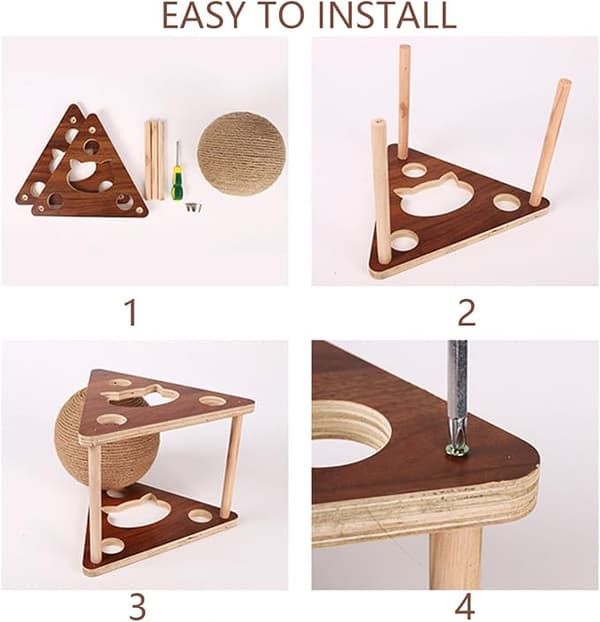 EASY TO INSTALL

1

2

3

4