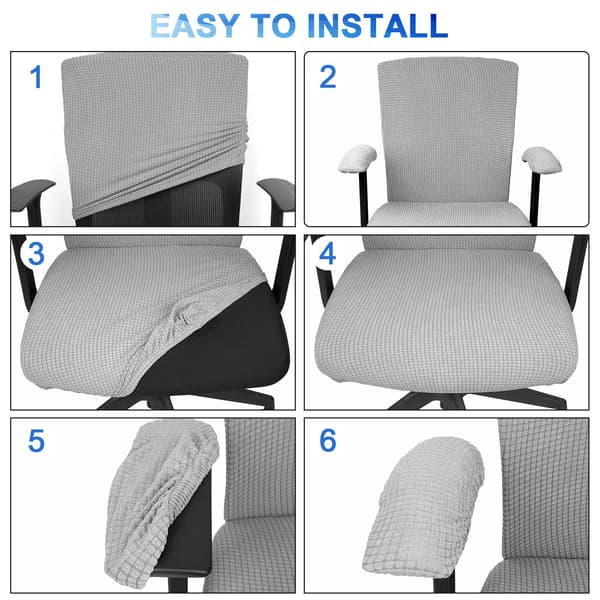 EASY TO INSTALL

1

2

3

4

5

6