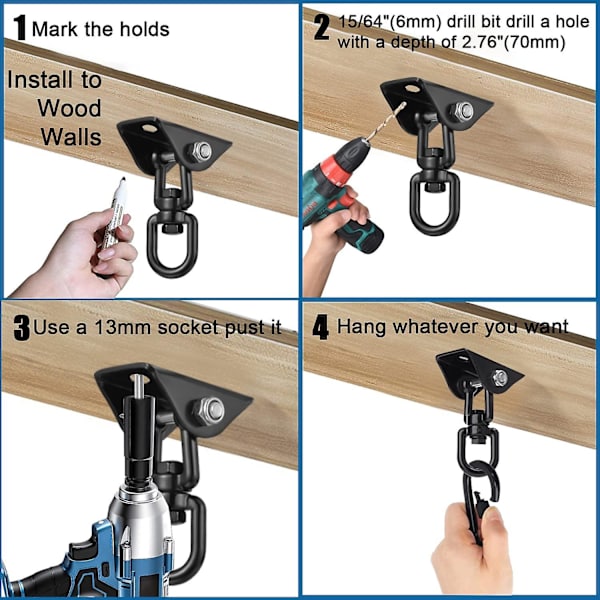 1 Mark the holds

Install to Wood Walls

2 15/64"(6mm) drill bit drill a hole with a depth of 2.76"(70mm)

3 Use a 13mm socket pust it

4 Hang whatever you want