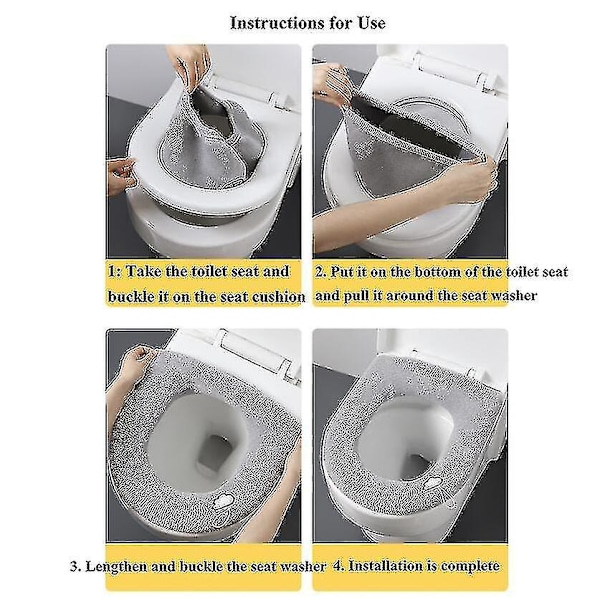 Instructions for Use

1: Take the toilet seat and buckle it on the seat cushion

2. Put it on the bottom of the toilet seat and pull it around the seat washer

3. Lengthen and buckle the seat washer

4. Installation is complete