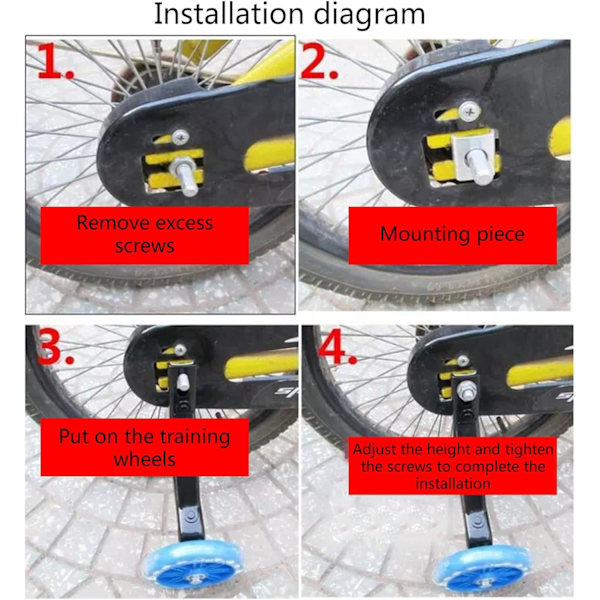 Installation diagram

1.

Remove excess screws

2.

Mounting piece

3.

Put on the training wheels

4.

Adjust the height and tighten the screws to complete the installation