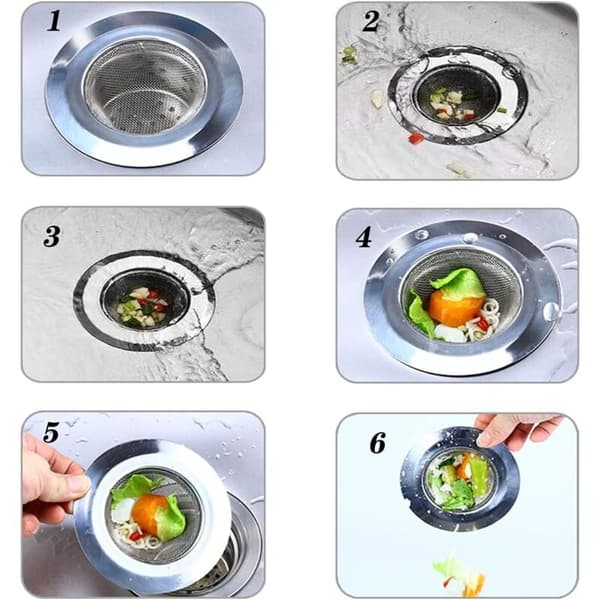 1

2

3

4

5

6