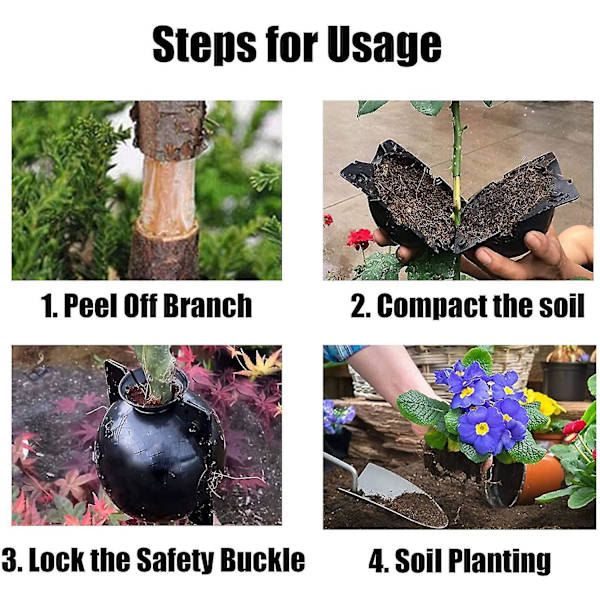 Steps for Usage

1. Peel Off Branch

2. Compact the soil

3. Lock the Safety Buckle

4. Soil Planting