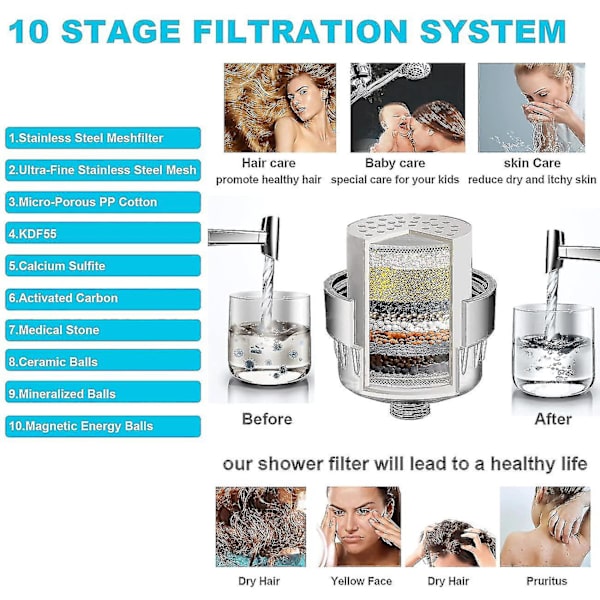 10 STAGE FILTRATION SYSTEM

1.Stainless Steel Meshfilter
2.Ultra-Fine Stainless Steel Mesh
3.Micro-Porous PP Cotton
4.KDF55
5.Calcium Sulfite
6.Activated Carbon
7.Medical Stone
8.Ceramic Balls
9.Mineralized Balls
10.Magnetic Energy Balls

Hair care
promote healthy hair

Baby care
special care for your kids

skin Care
reduce dry and itchy skin

Before

After

our shower filter will lead to a healthy life

Dry Hair

Yellow Face

Dry Hair

Pruritus