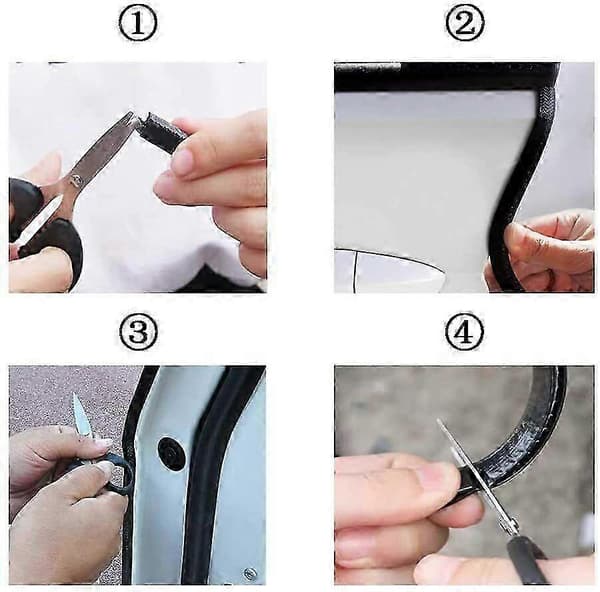 ①

②

③

④