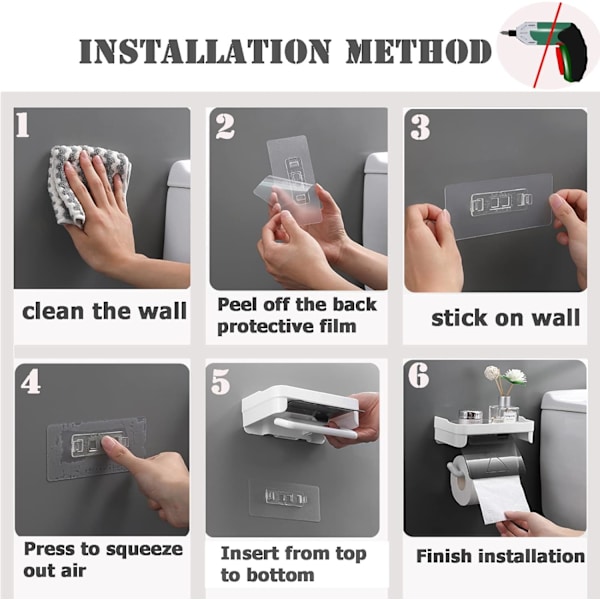 INSTALLATION METHOD

1
clean the wall

2
Peel off the back protective film

3
stick on wall

4
Press to squeeze out air

5
Insert from top to bottom

6
Finish installation