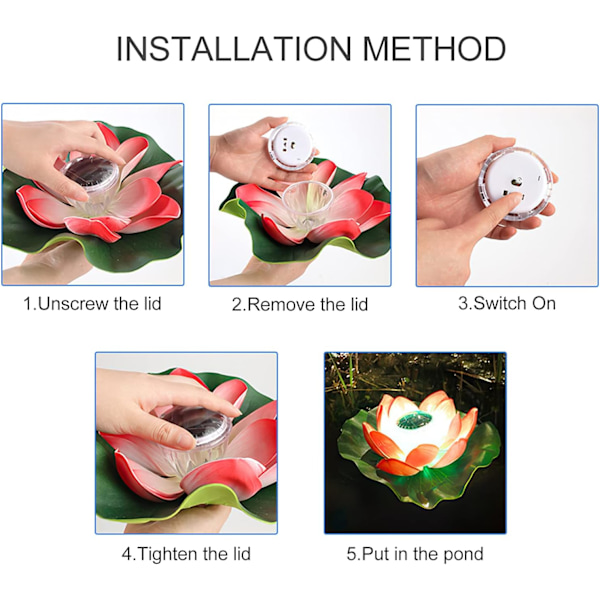 INSTALLATION METHOD

1.Unscrew the lid

2.Remove the lid

3.Switch On

4.Tighten the lid

5.Put in the pond