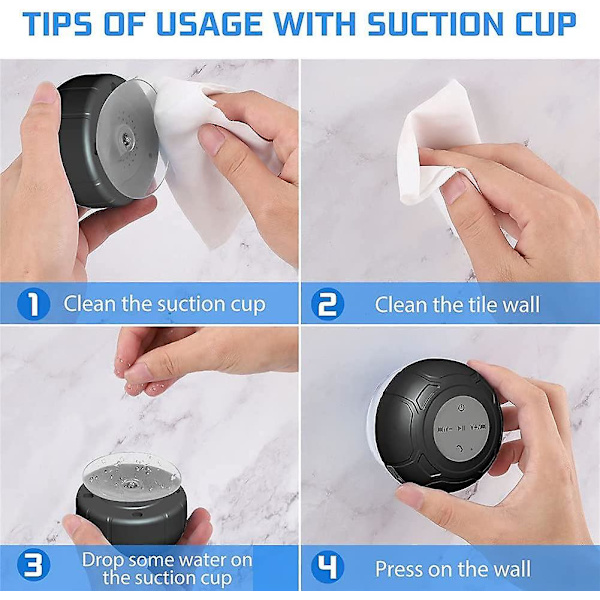 TIPS OF USAGE WITH SUCTION CUP

1 Clean the suction cup

2 Clean the tile wall

3 Drop some water on the suction cup

4 Press on the wall