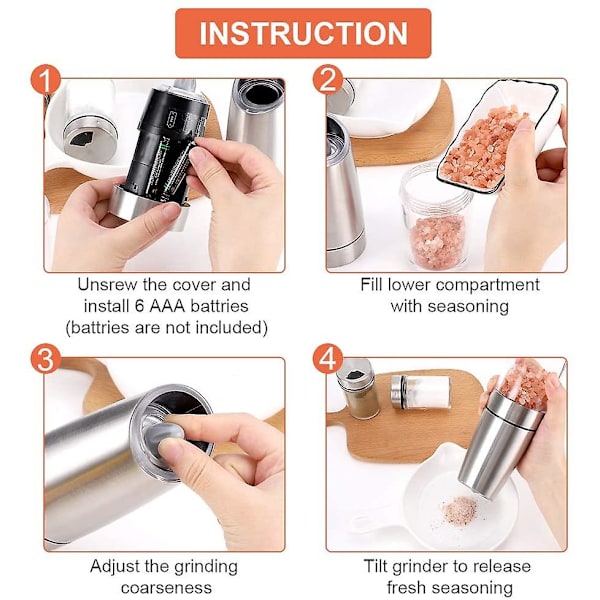 INSTRUCTION

1

Unsrew the cover and install 6 AAA battries (battries are not included)

2

Fill lower compartment with seasoning

3

Adjust the grinding coarseness

4

Tilt grinder to release fresh seasoning