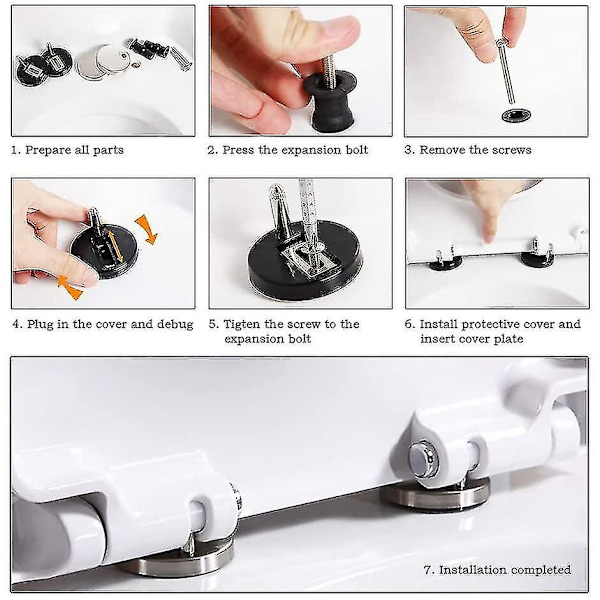 1. Prepare all parts

2. Press the expansion bolt

3. Remove the screws

4. Plug in the cover and debug

5. Tigten the screw to the expansion bolt

6. Install protective cover and insert cover plate

7. Installation completed