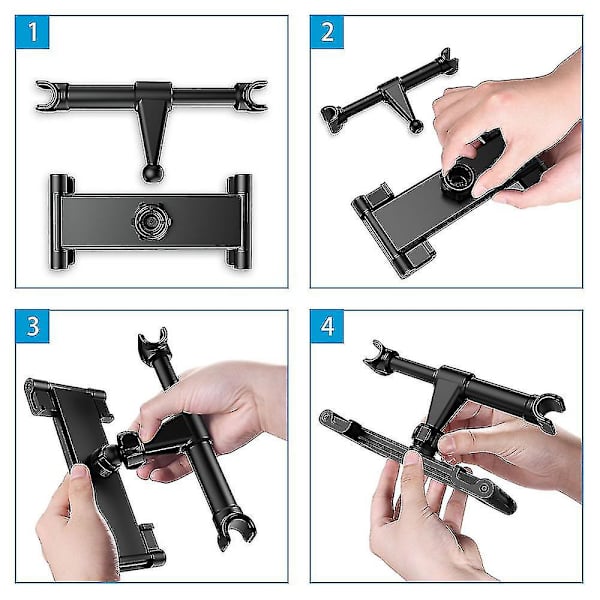 1

2

3

4