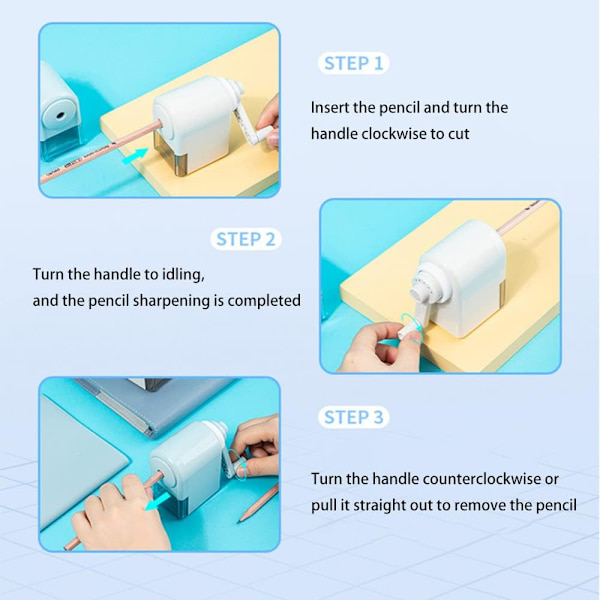 STEP 1

Insert the pencil and turn the handle clockwise to cut

STEP 2

Turn the handle to idling, and the pencil sharpening is completed

STEP 3

Turn the handle counterclockwise or pull it straight out to remove the pencil