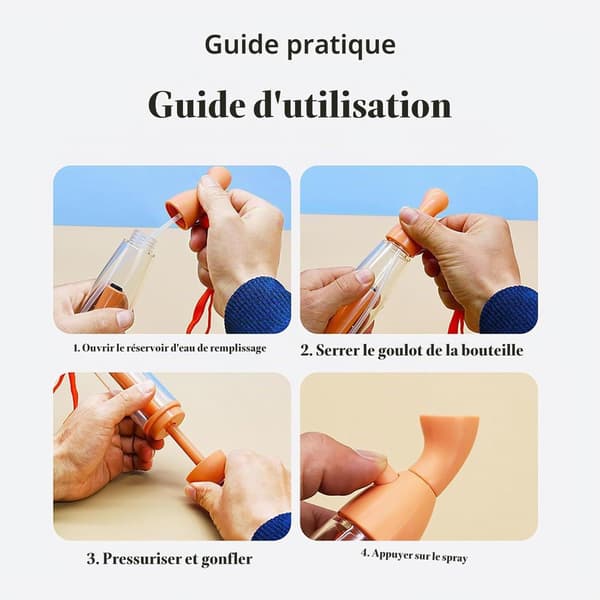 Guide pratique

Guide d'utilisation

1. Ouvrir le réservoir d'eau de remplissage

2. Serrer le goulot de la bouteille

3. Pressuriser et gonfler

4. Appuyer sur le spray