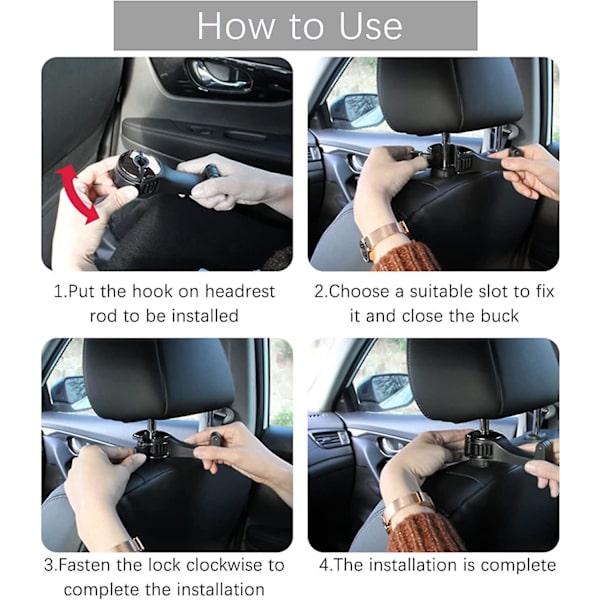 How to Use

1.Put the hook on headrest rod to be installed

2.Choose a suitable slot to fix it and close the buck

3.Fasten the lock clockwise to complete the installation

4.The installation is complete