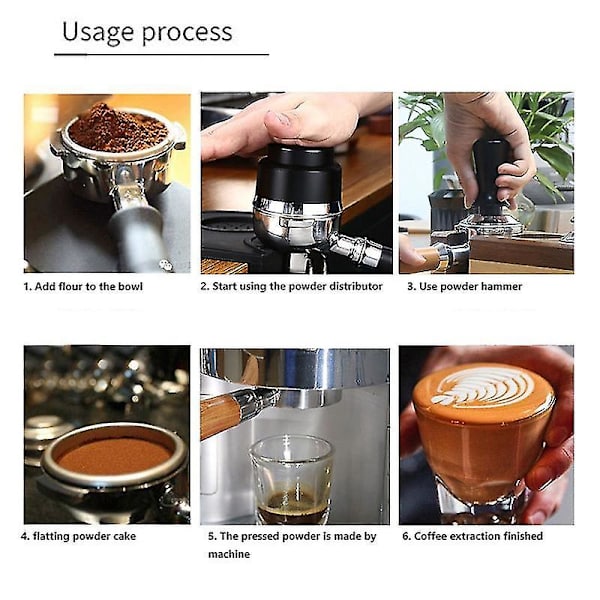 Usage process

1. Add flour to the bowl

2. Start using the powder distributor

3. Use powder hammer

4. flatting powder cake

5. The pressed powder is made by machine

6. Coffee extraction finished