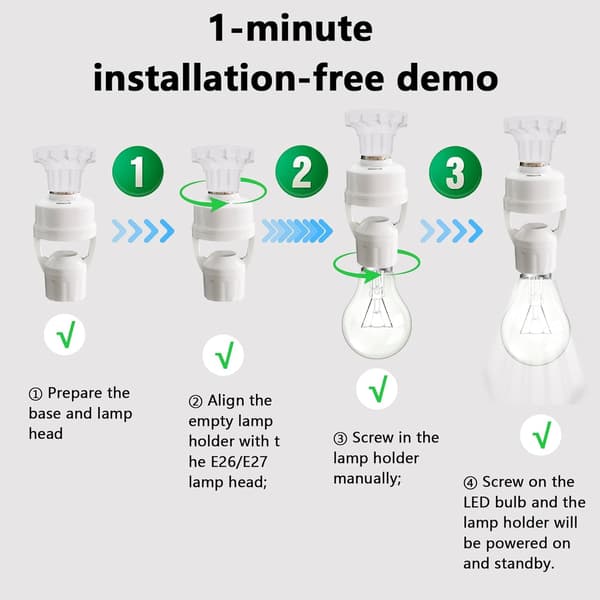 1-minute installation-free demo

1

2

3

√

√

√

√

① Prepare the base and lamp head

② Align the empty lamp holder with t he E26/E27 lamp head;

③ Screw in the lamp holder manually;

④ Screw on the LED bulb and the lamp holder will be powered on and standby.