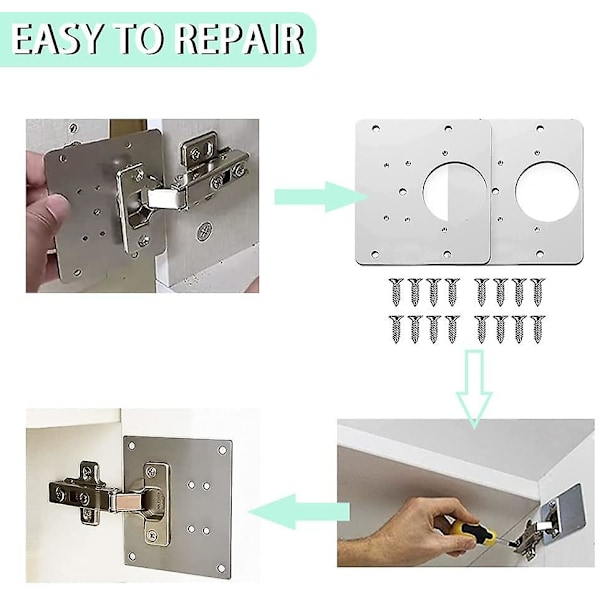 EASY TO REPAIR