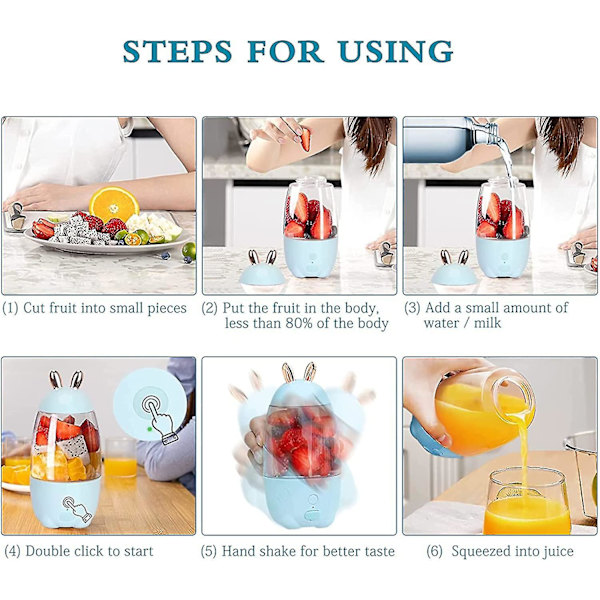 STEPS FOR USING

(1) Cut fruit into small pieces

(2) Put the fruit in the body, less than 80% of the body

(3) Add a small amount of water / milk

(4) Double click to start

(5) Hand shake for better taste

(6) Squeezed into juice