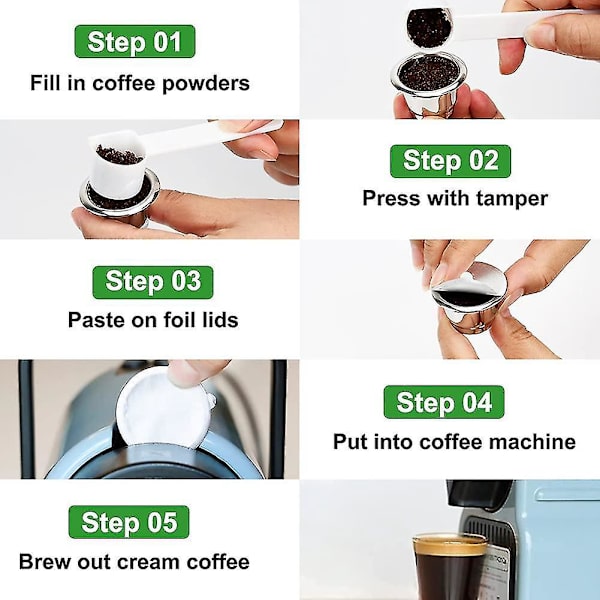 Step 01
Fill in coffee powders

Step 02
Press with tamper

Step 03
Paste on foil lids

Step 04
Put into coffee machine

Step 05
Brew out cream coffee