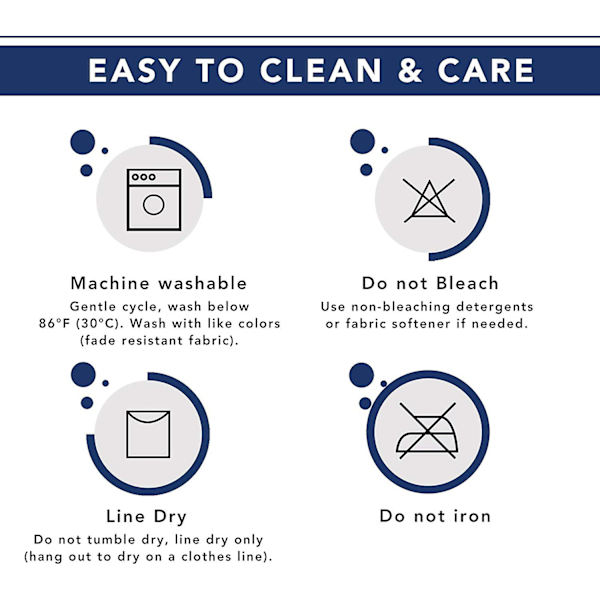 EASY TO CLEAN & CARE

Machine washable
Gentle cycle, wash below 86°F (30°C). Wash with like colors (fade resistant fabric).

Do not Bleach
Use non-bleaching detergents or fabric softener if needed.

Line Dry
Do not tumble dry, line dry only (hang out to dry on a clothes line).

Do not iron