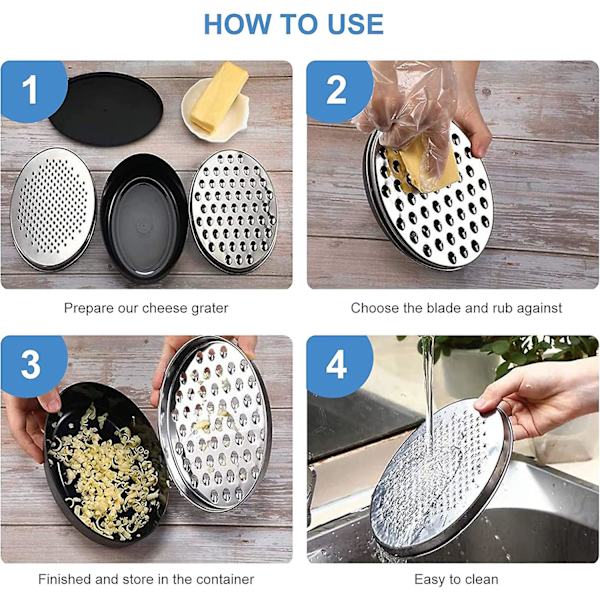 HOW TO USE

1

Prepare our cheese grater

2

Choose the blade and rub against

3

Finished and store in the container

4

Easy to clean