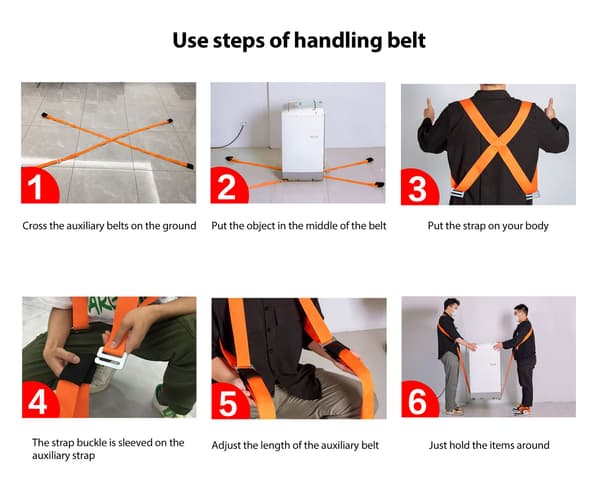 Use steps of handling belt

1

Cross the auxiliary belts on the ground

2

Put the object in the middle of the belt

3

Put the strap on your body

4

The strap buckle is sleeved on the auxiliary strap

5

Adjust the length of the auxiliary belt

6

Just hold the items around