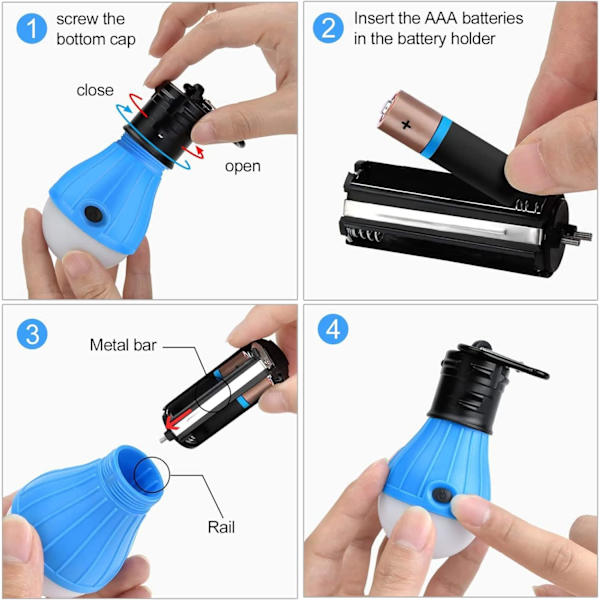 1 screw the bottom cap

close

open

2 Insert the AAA batteries in the battery holder

+

3

Metal bar

Rail

4