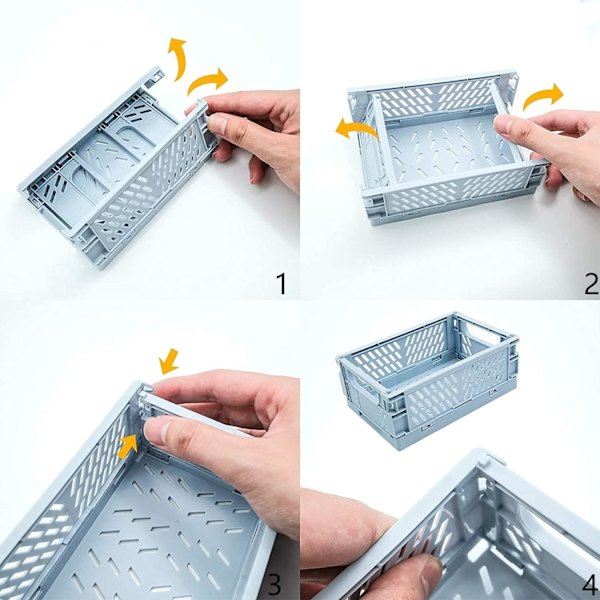 1

2

3

4