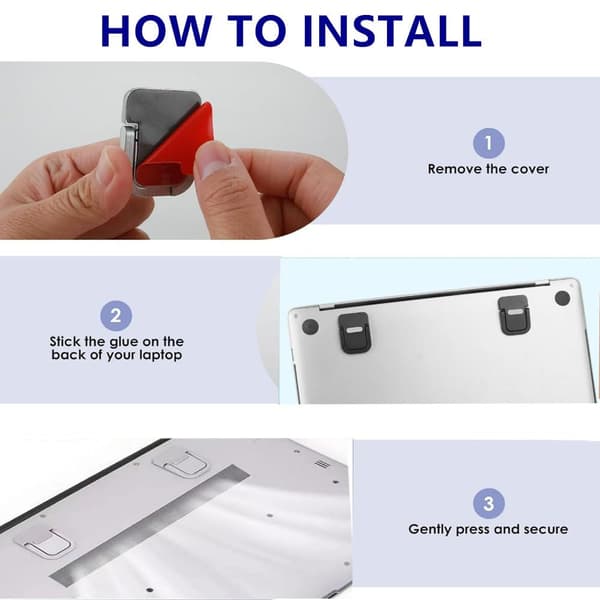 HOW TO INSTALL

1
Remove the cover

2
Stick the glue on the back of your laptop

3
Gently press and secure