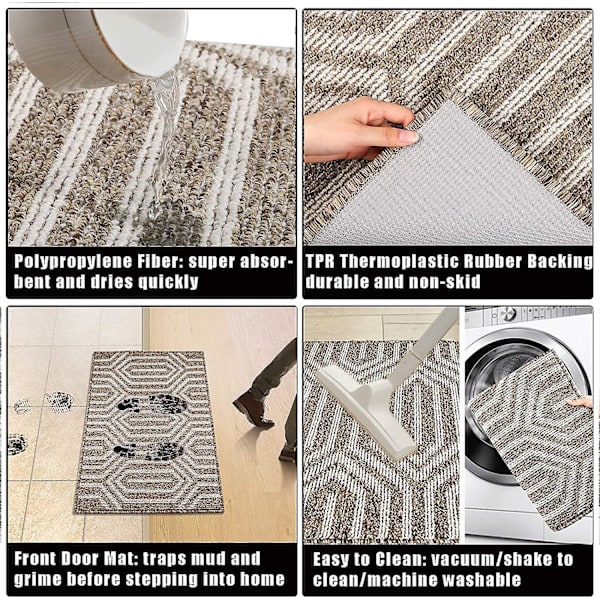 Polypropylene Fiber: super absorbent and dries quickly

TPR Thermoplastic Rubber Backing durable and non-skid

Front Door Mat: traps mud and grime before stepping into home

Easy to Clean: vacuum/shake to clean/machine washable