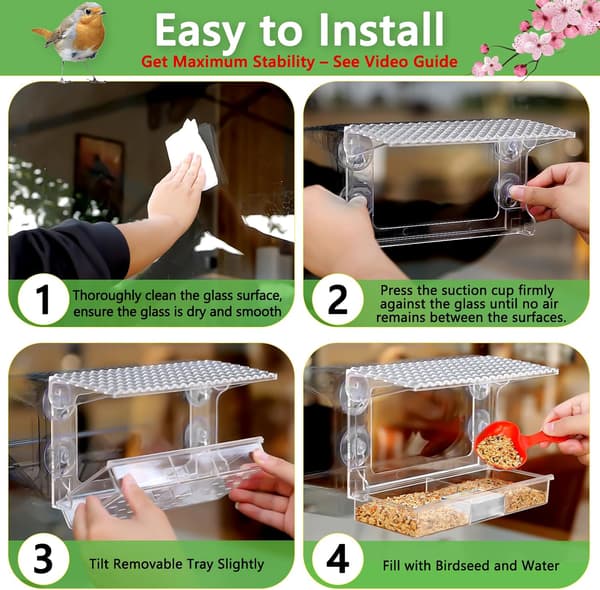 Easy to Install
Get Maximum Stability – See Video Guide

1
Thoroughly clean the glass surface, ensure the glass is dry and smooth

2
Press the suction cup firmly against the glass until no air remains between the surfaces.

3
Tilt Removable Tray Slightly

4
Fill with Birdseed and Water